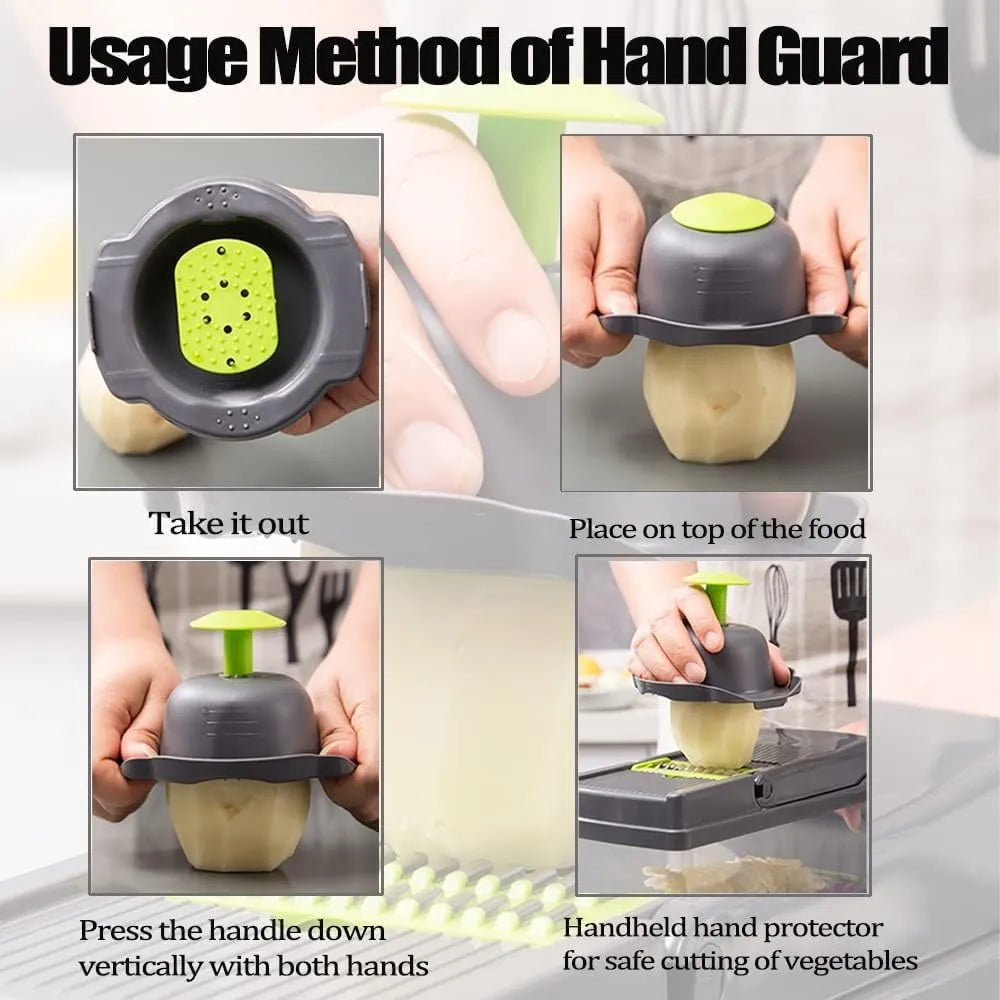 Usage Method of Hand Guard

Take it out

Place on top of the food

Press the handle down vertically with both hands

Handheld hand protector for safe cutting of vegetables