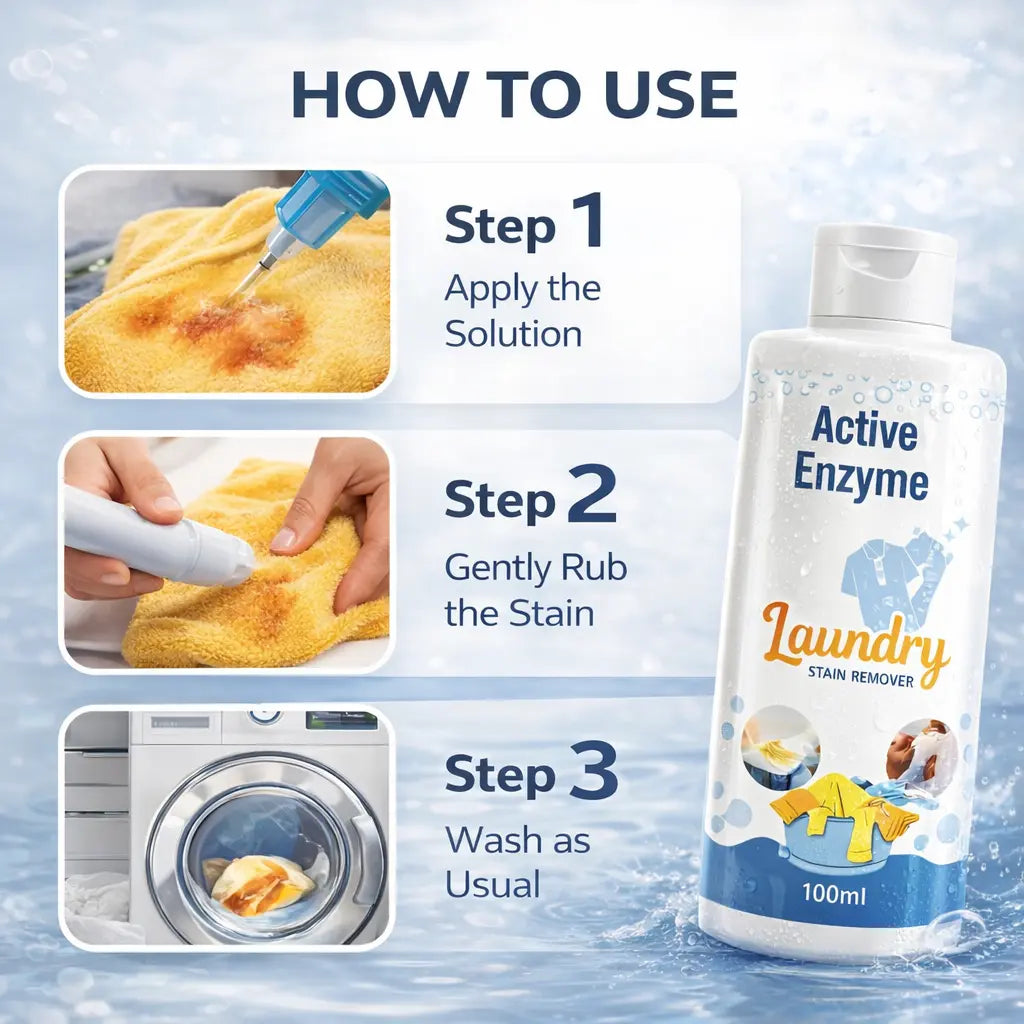 HOW TO USE

Step 1
Apply the Solution

Step 2
Gently Rub the Stain

Step 3
Wash as Usual

Active Enzyme
Laundry
STAIN REMOVER
100ml